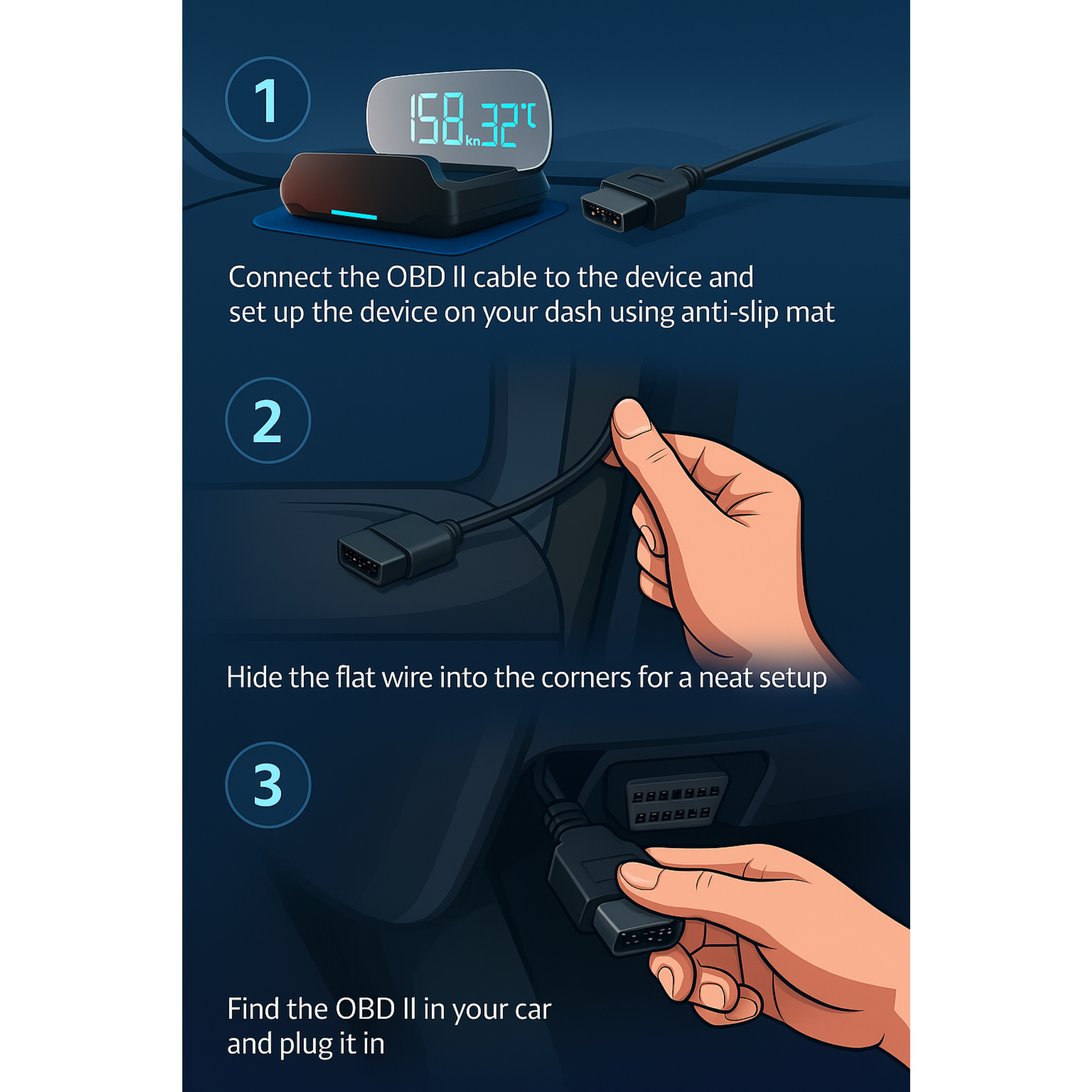 1

158 kn 32°C

Connect the OBD II cable to the device and set up the device on your dash using anti-slip mat

2

Hide the flat wire into the corners for a neat setup

3

Find the OBD II in your car and plug it in